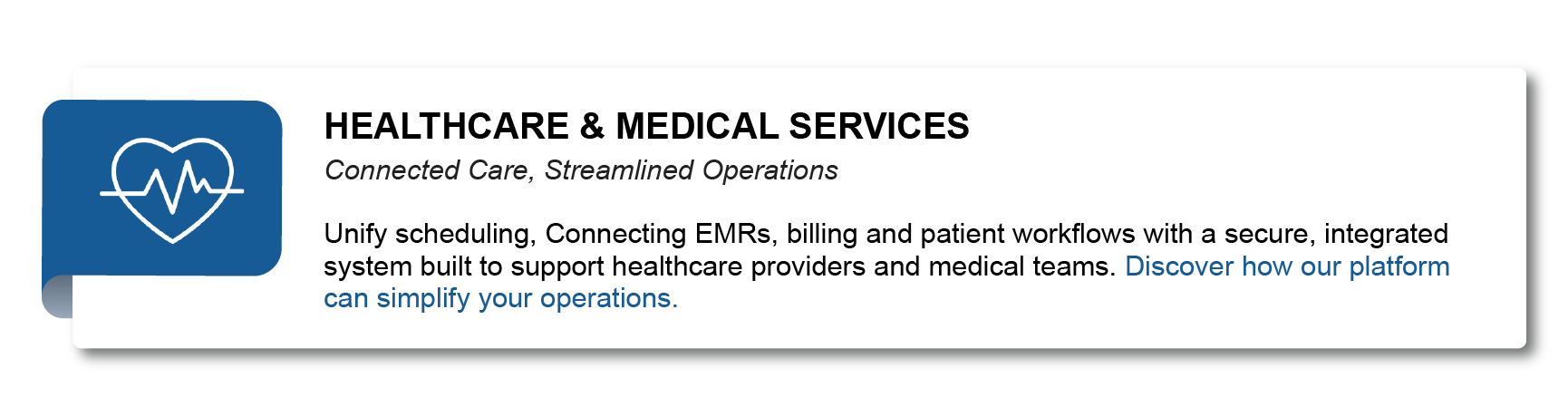 HEALTHCARE & MEDICAL SERVICES

Connected Care, Streamlined Operations

Unify scheduling, Connecting EMRs, billing and patient workflows with a secure, integrated system built to support healthcare providers and medical teams. Discover how our platform can simplify your operations.