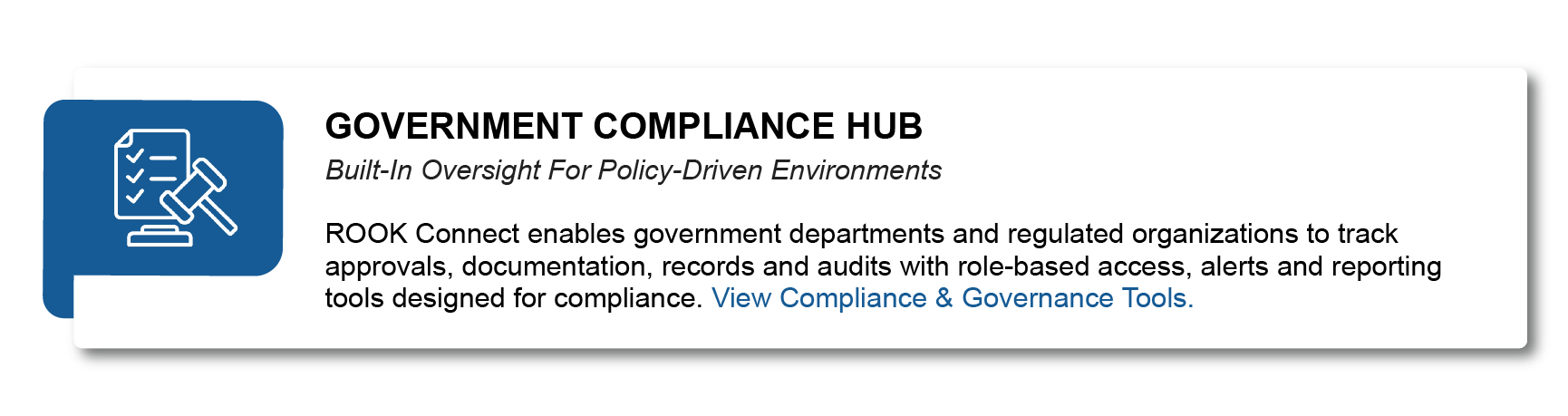 GOVERNMENT COMPLIANCE HUB

Built-In Oversight For Policy-Driven Environments

ROOK Connect enables government departments and regulated organizations to track approvals, documentation, records and audits with role-based access, alerts and reporting tools designed for compliance. View Compliance & Governance Tools.