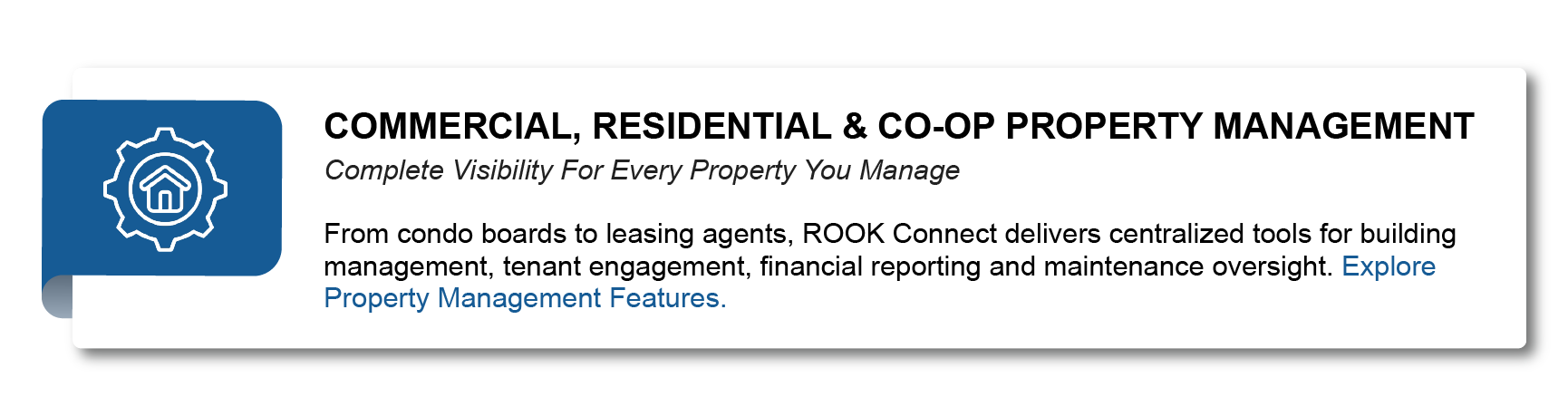 COMMERCIAL, RESIDENTIAL & CO-OP PROPERTY MANAGEMENT

Complete Visibility For Every Property You Manage

From condo boards to leasing agents, ROOK Connect delivers centralized tools for building management, tenant engagement, financial reporting and maintenance oversight. Explore Property Management Features.