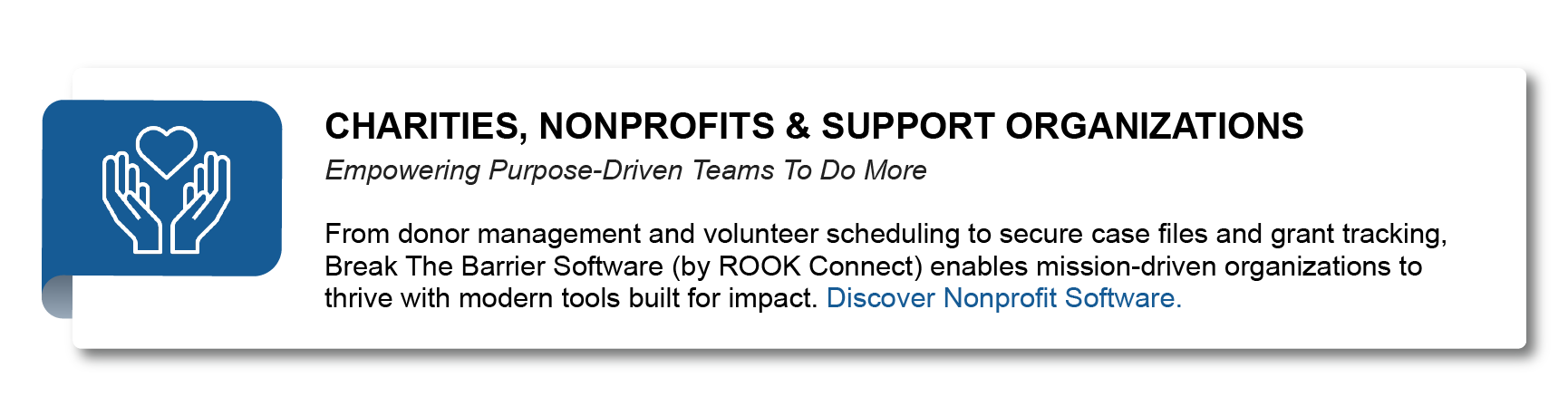 CHARITIES, NONPROFITS & SUPPORT ORGANIZATIONS

Empowering Purpose-Driven Teams To Do More

From donor management and volunteer scheduling to secure case files and grant tracking, Break The Barrier Software (by ROOK Connect) enables mission-driven organizations to thrive with modern tools built for impact. Discover Nonprofit Software.