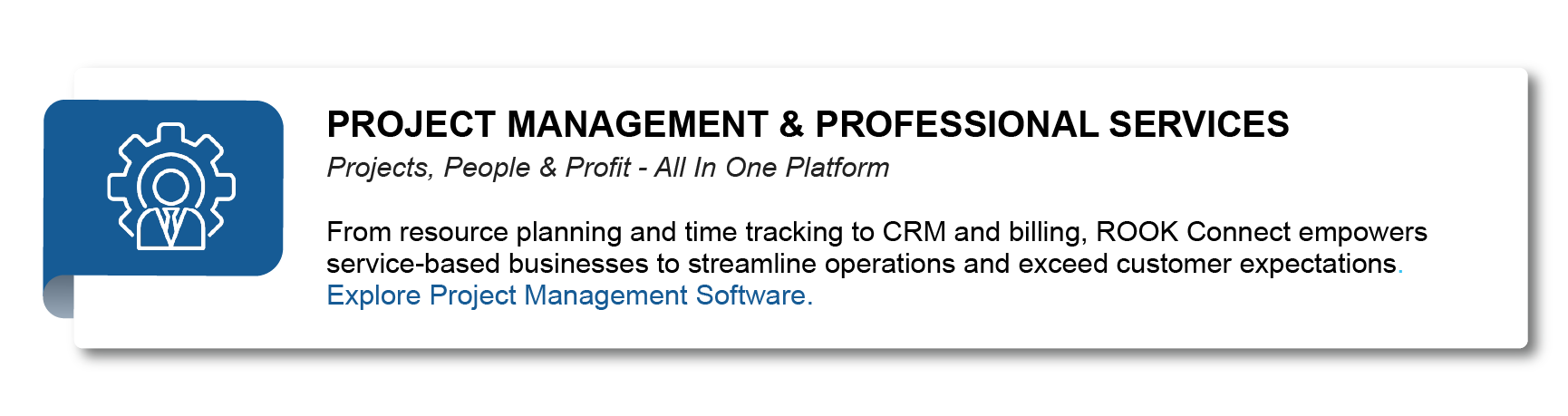 PROJECT MANAGEMENT & PROFESSIONAL SERVICES

Projects, People & Profit - All In One Platform

From resource planning and time tracking to CRM and billing, ROOK Connect empowers service-based businesses to streamline operations and exceed customer expectations. Explore Project Management Software.