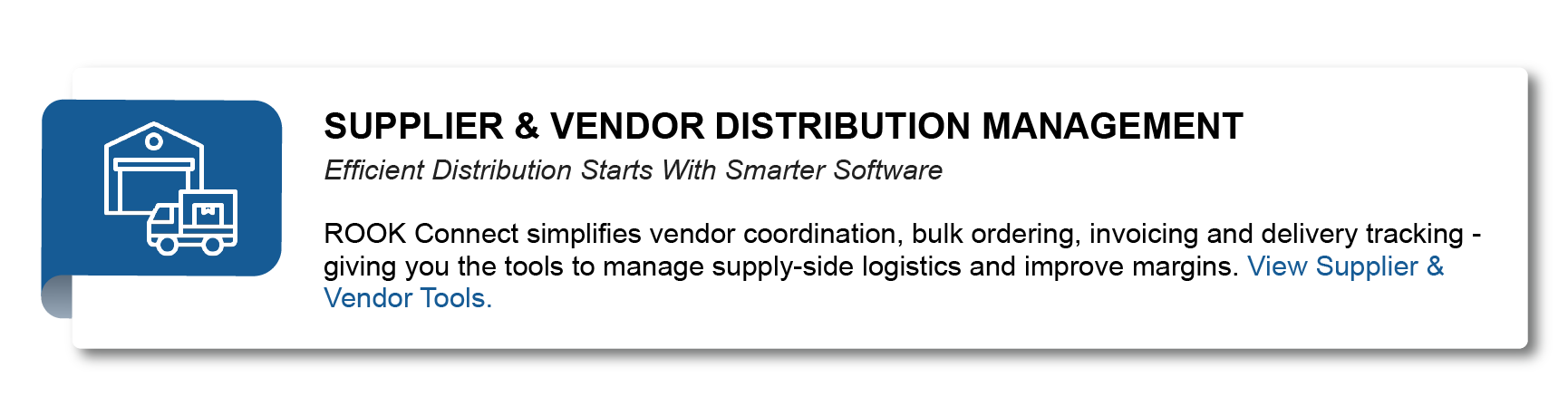 SUPPLIER & VENDOR DISTRIBUTION MANAGEMENT

Efficient Distribution Starts With Smarter Software

ROOK Connect simplifies vendor coordination, bulk ordering, invoicing and delivery tracking - giving you the tools to manage supply-side logistics and improve margins. View Supplier & Vendor Tools.