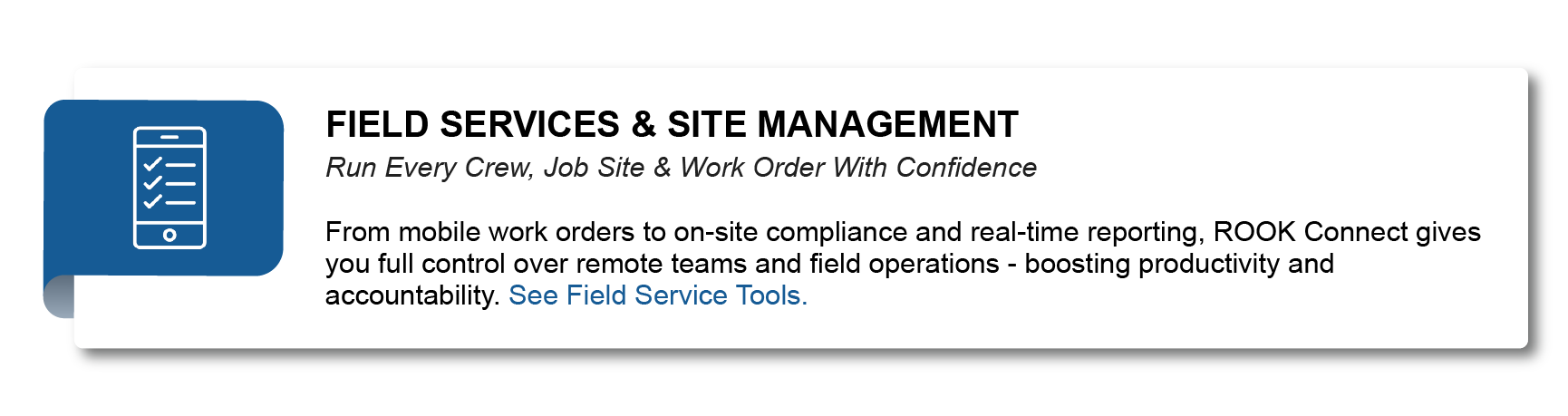 FIELD SERVICES & SITE MANAGEMENT

Run Every Crew, Job Site & Work Order With Confidence

From mobile work orders to on-site compliance and real-time reporting, ROOK Connect gives you full control over remote teams and field operations - boosting productivity and accountability. See Field Service Tools.