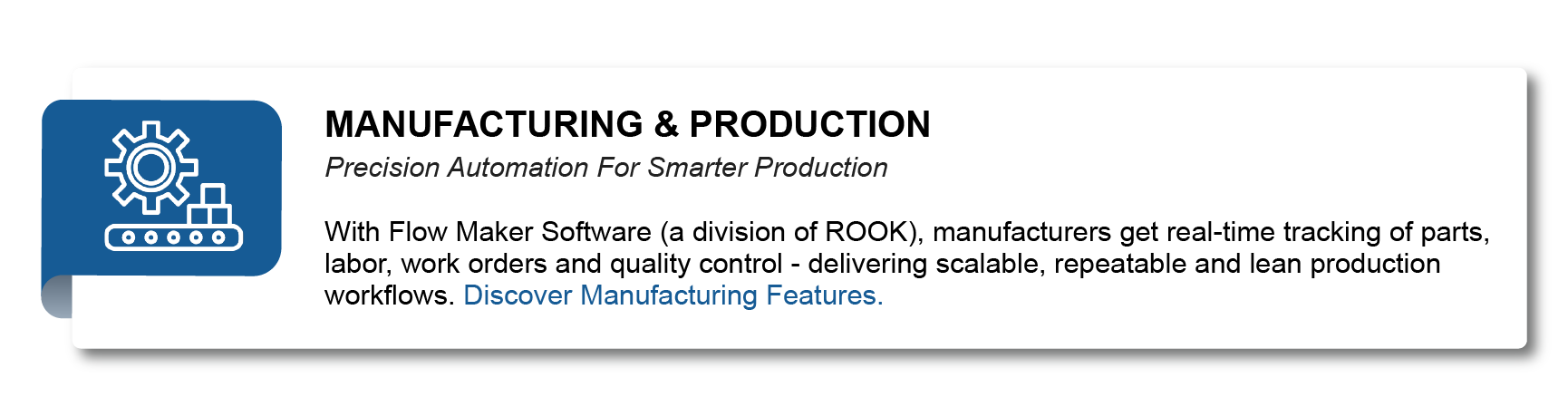 MANUFACTURING & PRODUCTION

Precision Automation For Smarter Production

With Flow Maker Software (a division of ROOK), manufacturers get real-time tracking of parts, labor, work orders and quality control - delivering scalable, repeatable and lean production workflows. Discover Manufacturing Features.