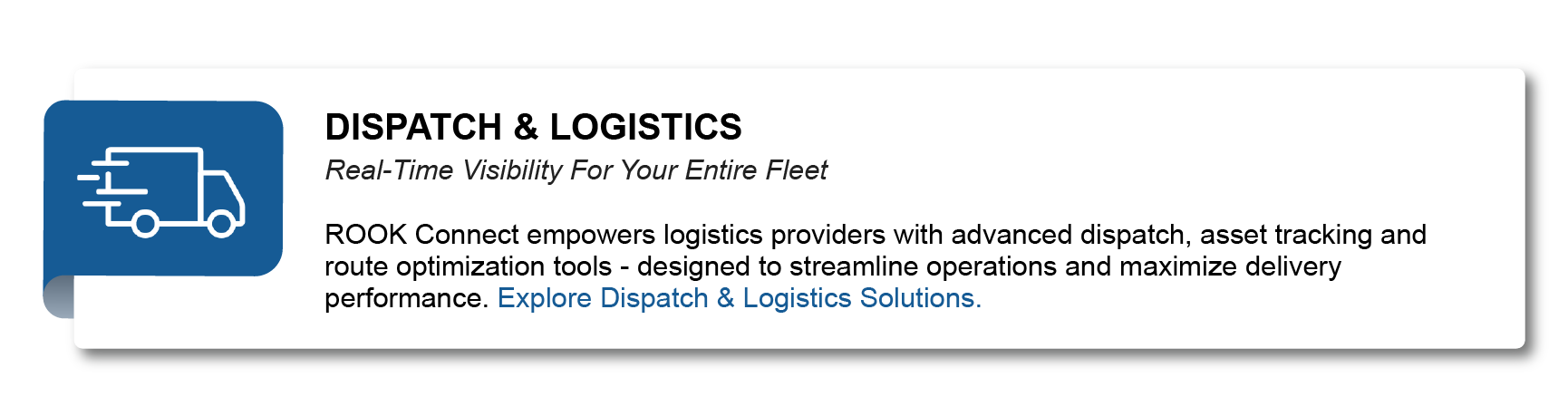 DISPATCH & LOGISTICS

Real-Time Visibility For Your Entire Fleet

ROOK Connect empowers logistics providers with advanced dispatch, asset tracking and route optimization tools - designed to streamline operations and maximize delivery performance. Explore Dispatch & Logistics Solutions.