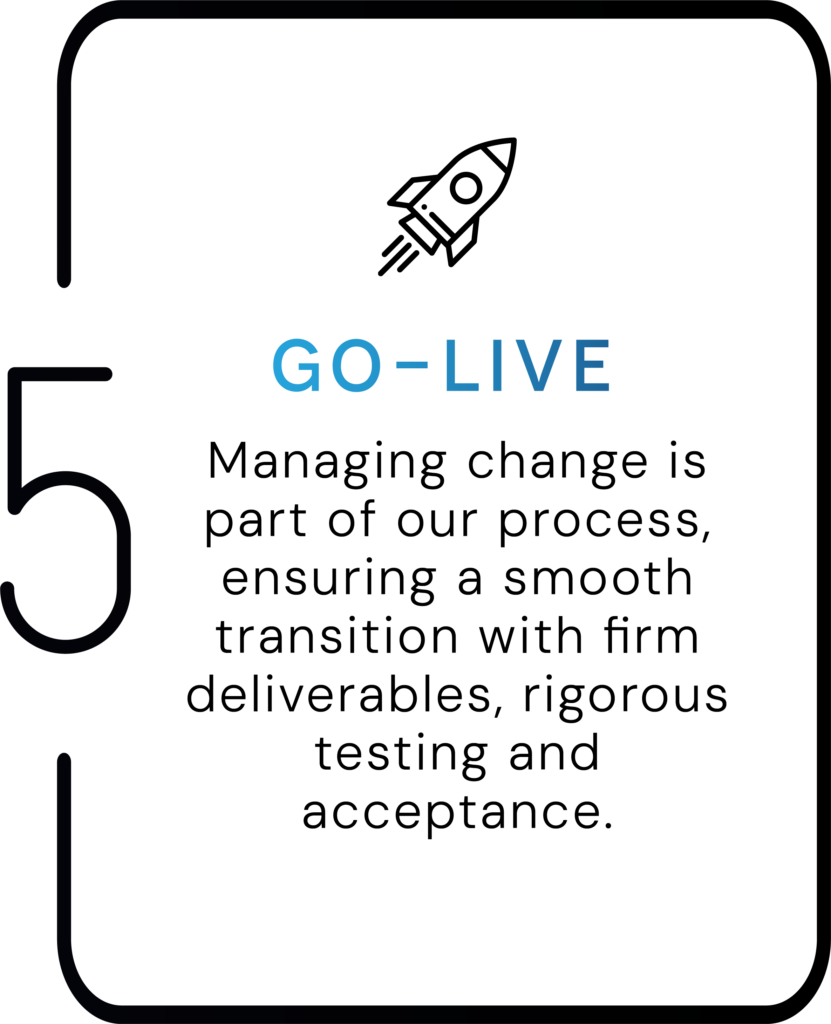 5

GO-LIVE

Managing change is part of our process, ensuring a smooth transition with firm deliverables, rigorous testing and acceptance.