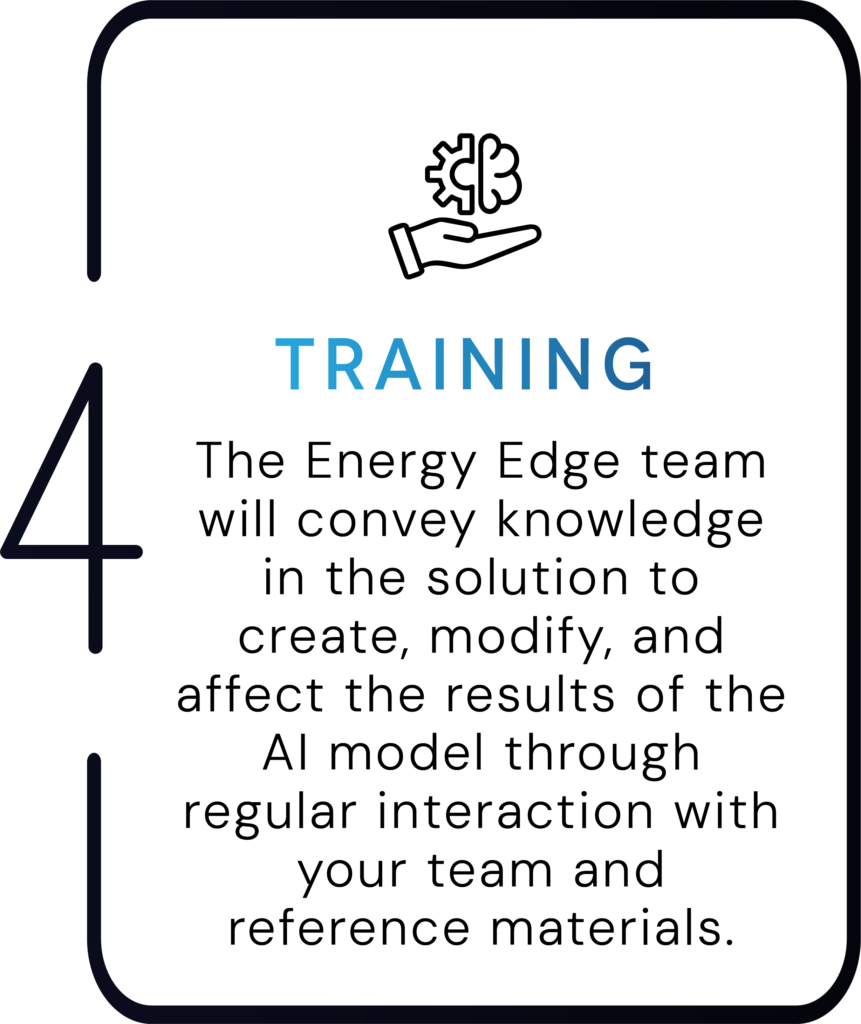 4

TRAINING

The Energy Edge team will convey knowledge in the solution to create, modify, and affect the results of the AI model through regular interaction with your team and reference materials.