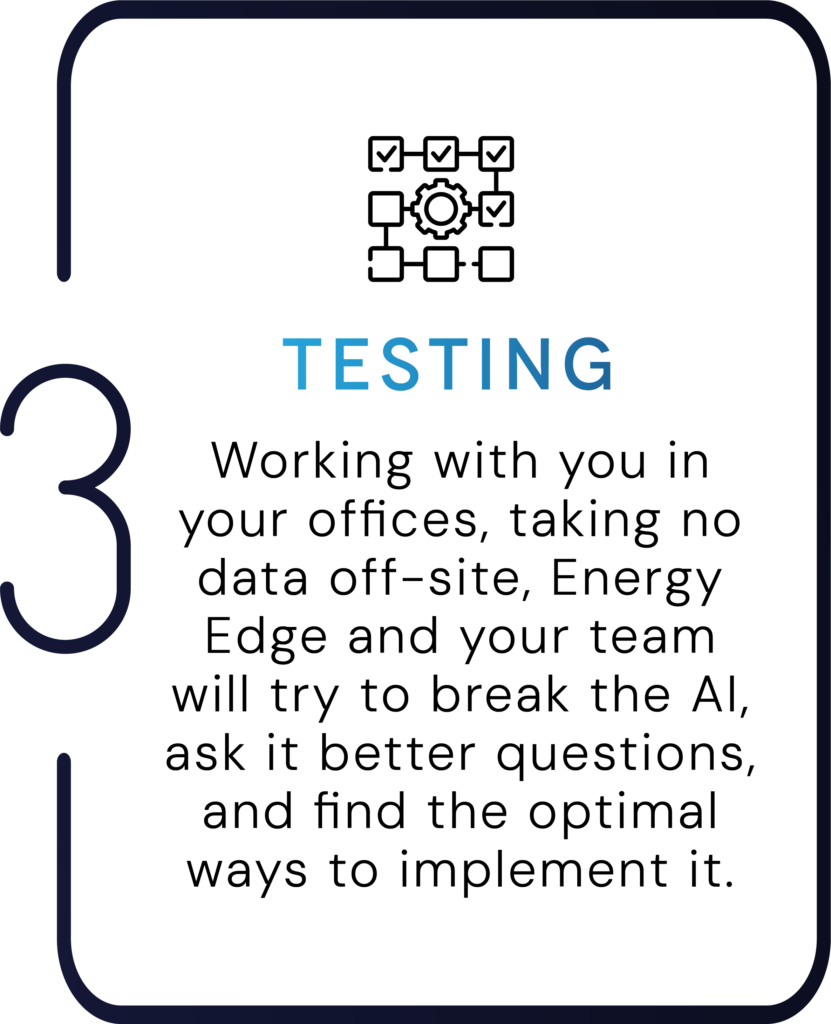 3

TESTING

Working with you in your offices, taking no data off-site, Energy Edge and your team will try to break the AI, ask it better questions, and find the optimal ways to implement it.